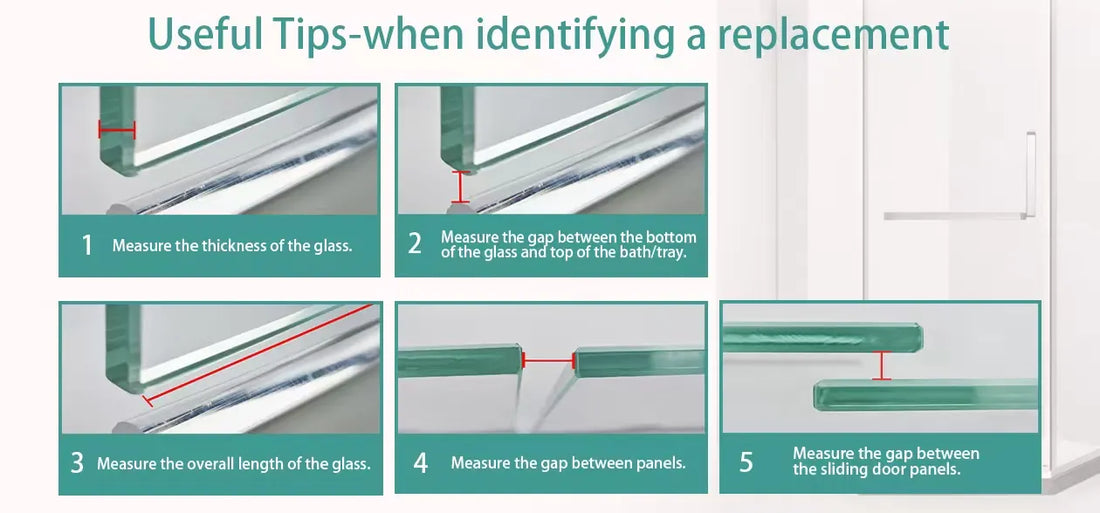 Useful Tips-when identifying a replacement

1 Measure the thickness of the glass.

2 Measure the gap between the bottom of the glass and top of the bath/tray.

3 Measure the overall length of the glass.

4 Measure the gap between panels.

5 Measure the gap between the sliding door panels.